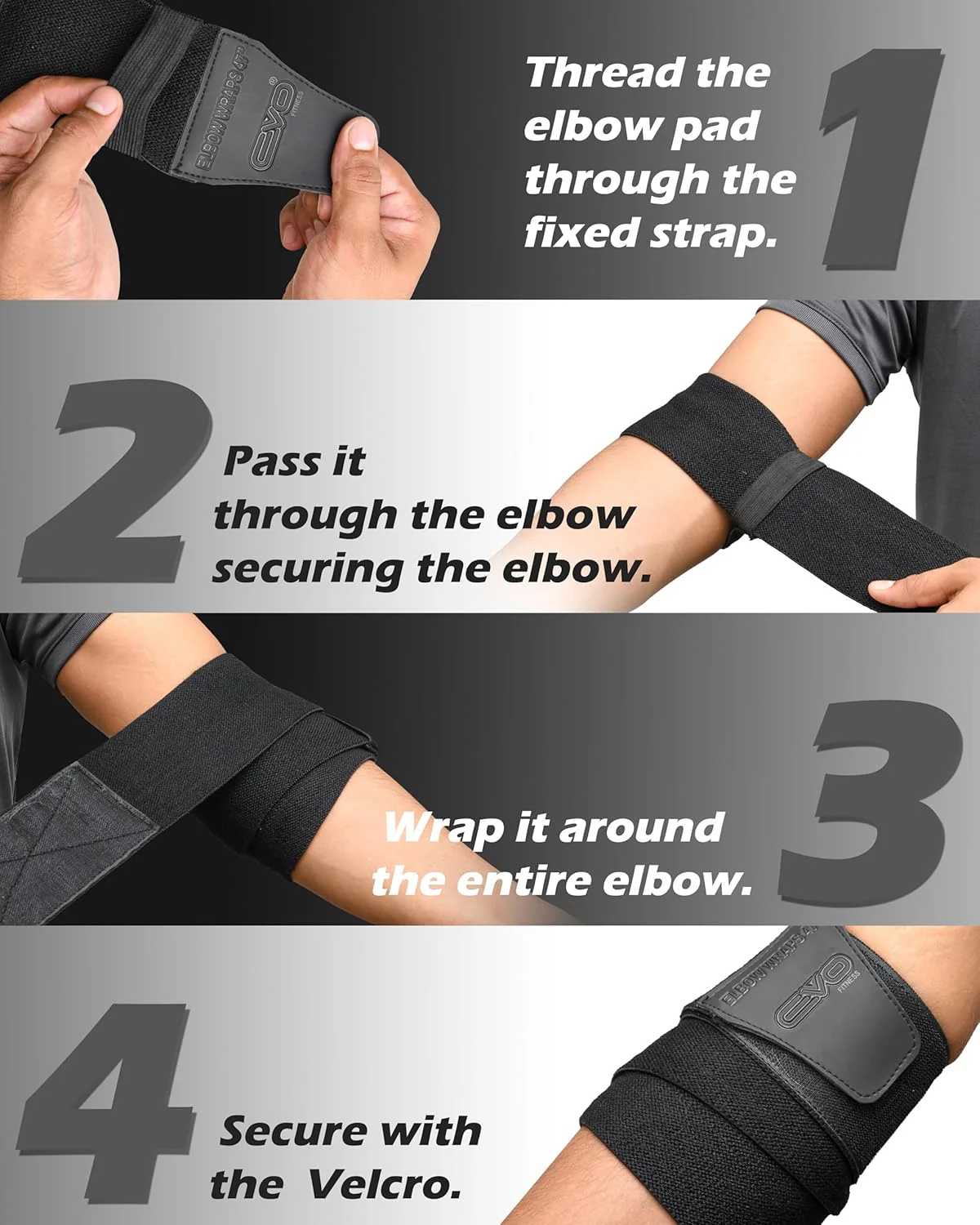 ELBOW WRAPS 47"
EVO
FITNESS

Thread the elbow pad through the fixed strap.

1

2

Pass it through the elbow securing the elbow.

Wrap it around the entire elbow.

3

ELBOW WRAPS 47"
EVO
FITNESS

4

Secure with the Velcro.